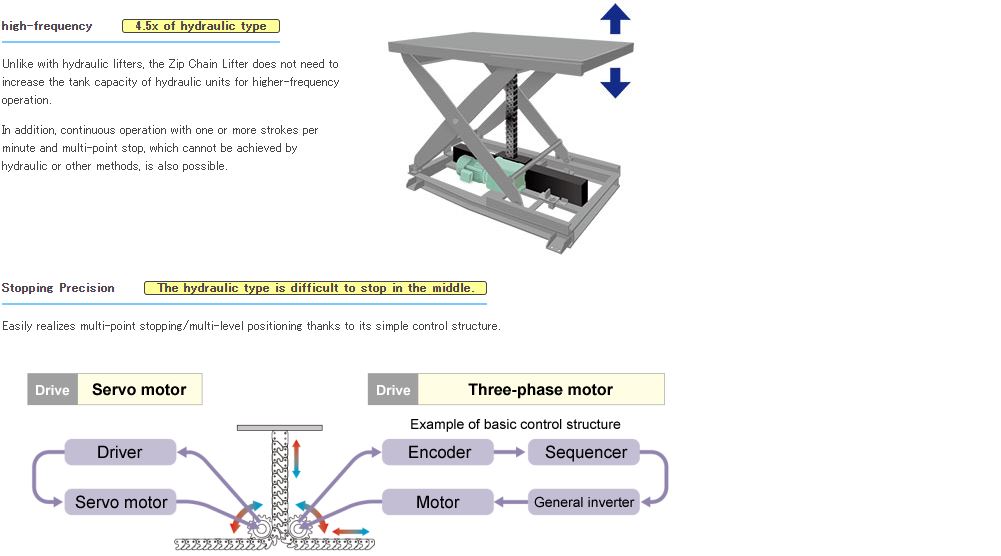 high-frequency 4.5x of hydraulic type

Unlike with hydraulic lifters, the Zip Chain Lifter does not need to increase the tank capacity of hydraulic units for higher-frequency operation.

In addition, continuous operation with one or more strokes per minute and multi-point stop, which cannot be achieved by hydraulic or other methods, is also possible.

Stopping Precision The hydraulic type is difficult to stop in the middle.

Easily realizes multi-point stopping/multi-level positioning thanks to its simple control structure.

Drive Servo motor

Driver

Servo motor

Drive Three-phase motor

Example of basic control structure

Encoder

Sequencer

Motor

General inverter